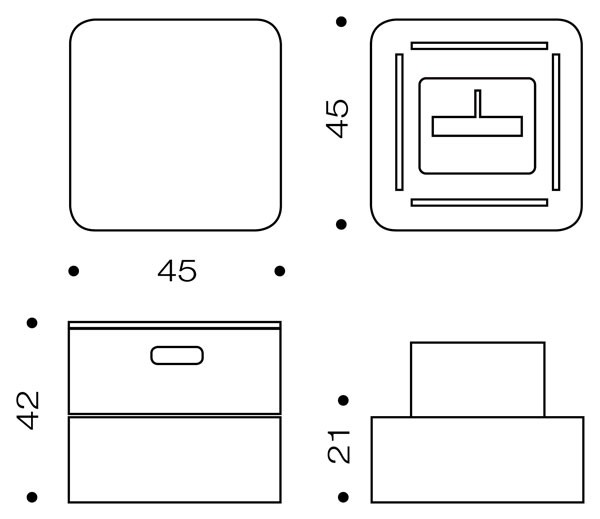 45

45

42

21