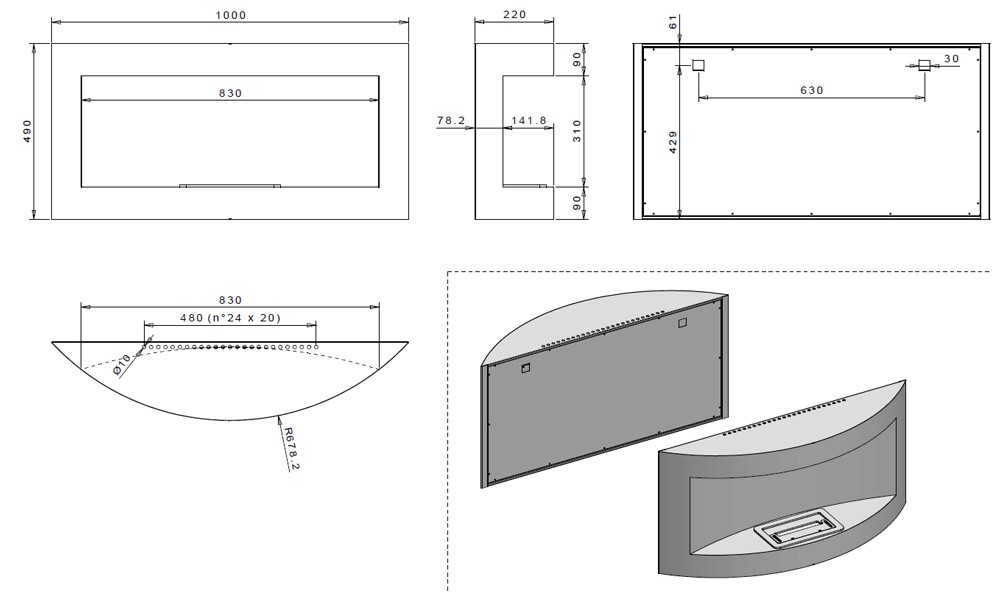 1000

830

490

220

90

78.2

141.8

310

90

61

30

630

429

830

480 (n°24 x 20)

Ø10

R678.2